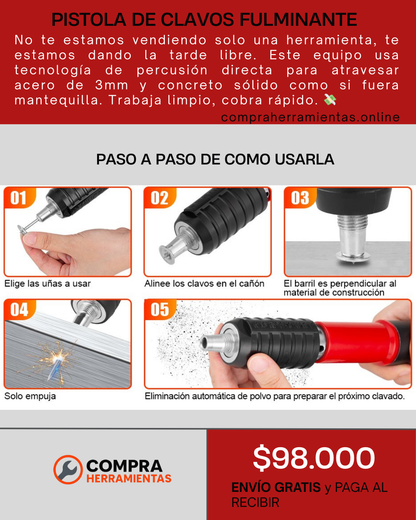 PISTOLA DE CLAVOS FULMINANTE

No te estamos vendiendo solo una herramienta, te estamos dando la tarde libre. Este equipo usa tecnología de percusión directa para atravesar acero de 3mm y concreto sólido como si fuera mantequilla. Trabaja limpio, cobra rápido. 💸

compraherramientas.online

PASO A PASO DE COMO USARLA

01
Elige las uñas a usar

02
Alinee los clavos en el cañón

03
El barril es perpendicular al material de construcción

04
Solo empuja

05
Eliminación automática de polvo para preparar el próximo clavado.

COMPRA HERRAMIENTAS

$98.000

ENVÍO GRATIS y PAGA AL RECIBIR