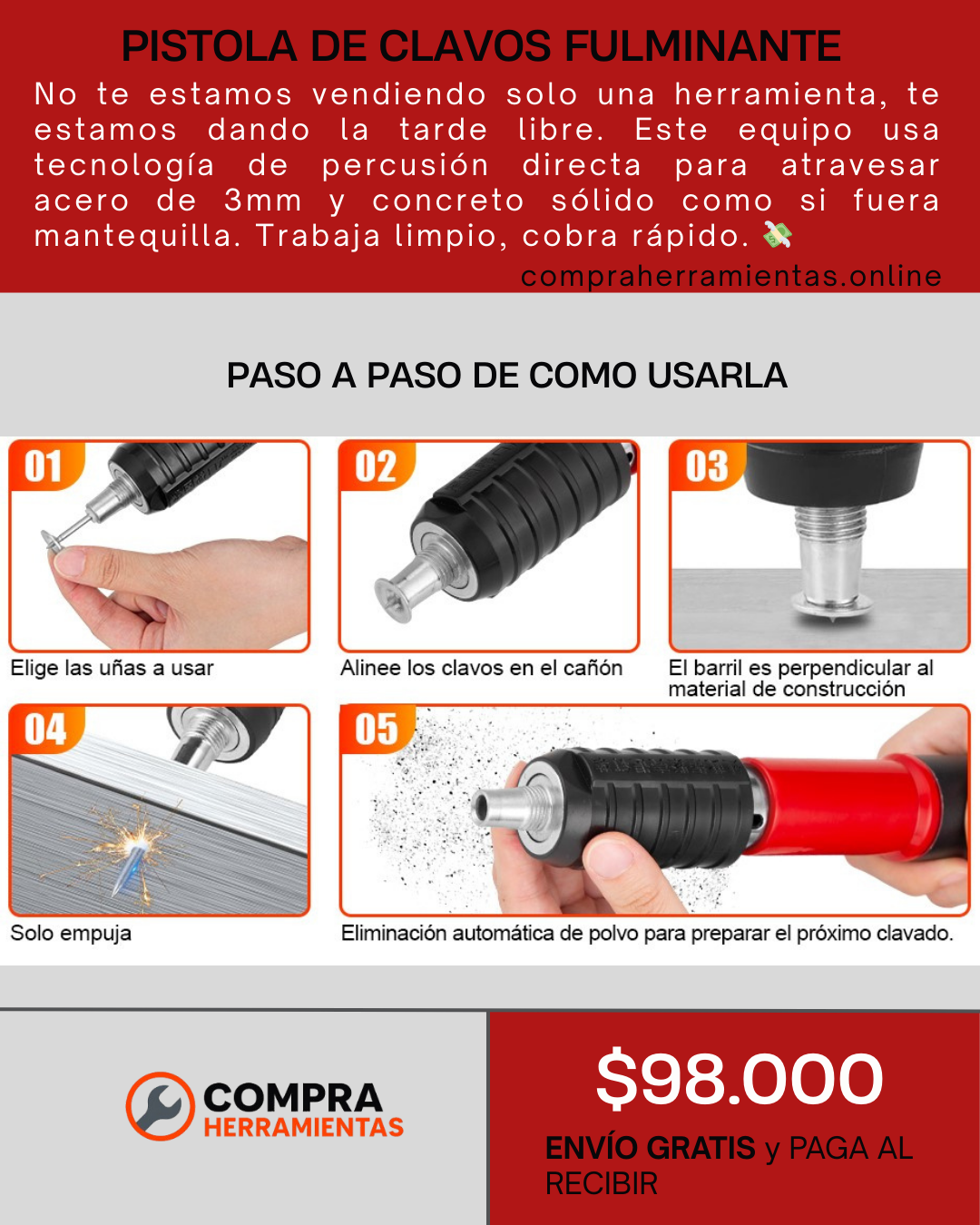 PISTOLA DE CLAVOS FULMINANTE

No te estamos vendiendo solo una herramienta, te estamos dando la tarde libre. Este equipo usa tecnología de percusión directa para atravesar acero de 3mm y concreto sólido como si fuera mantequilla. Trabaja limpio, cobra rápido. 💸

compraherramientas.online

PASO A PASO DE COMO USARLA

01
Elige las uñas a usar

02
Alinee los clavos en el cañón

03
El barril es perpendicular al material de construcción

04
Solo empuja

05
Eliminación automática de polvo para preparar el próximo clavado.

COMPRA HERRAMIENTAS

$98.000

ENVÍO GRATIS y PAGA AL RECIBIR